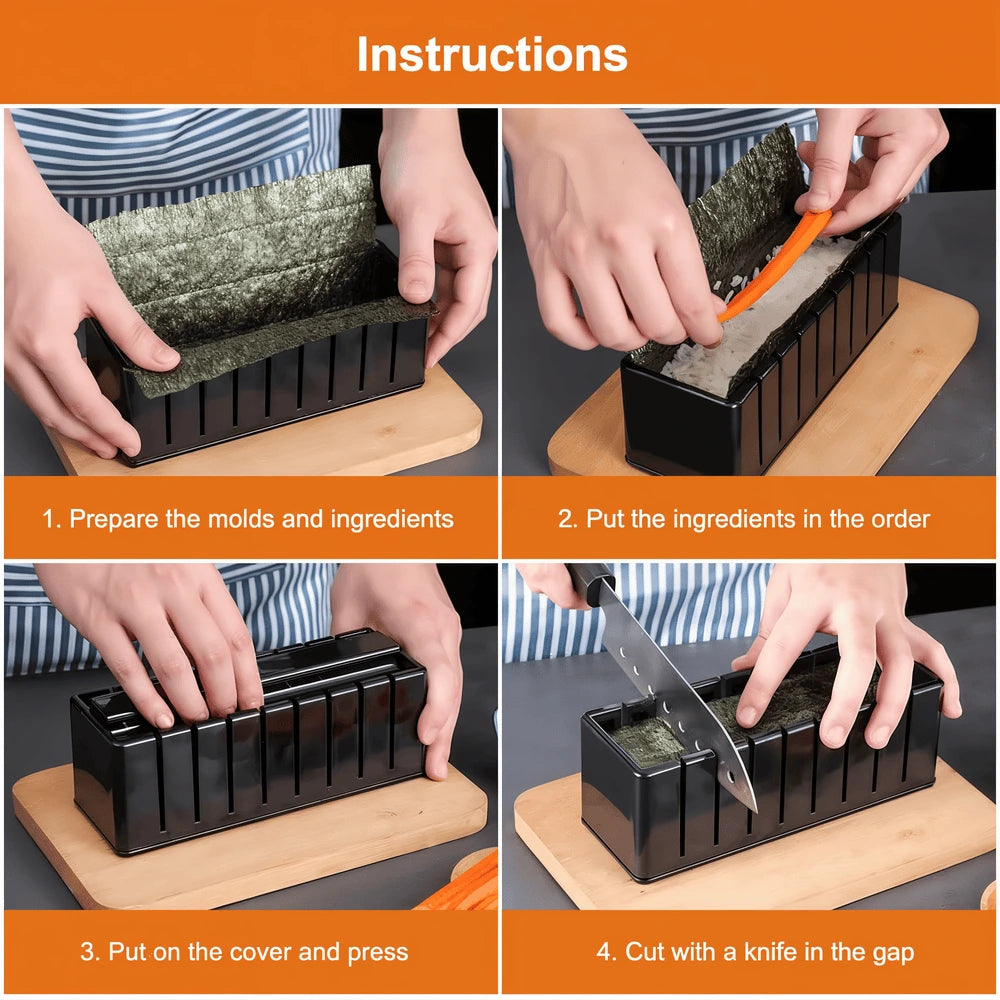 Instructions

1. Prepare the molds and ingredients

2. Put the ingredients in the order

3. Put on the cover and press

4. Cut with a knife in the gap