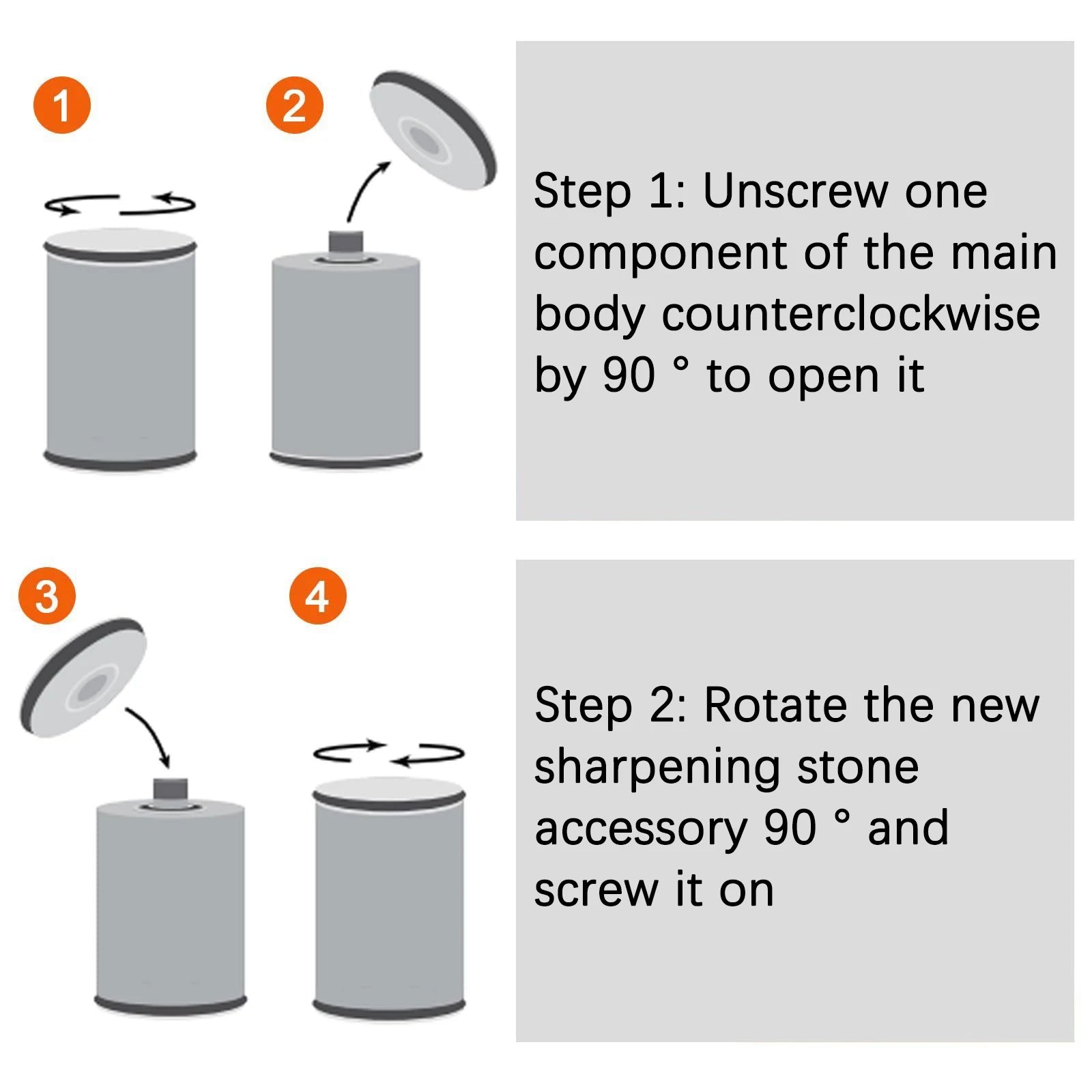 1

2

Step 1: Unscrew one component of the main body counterclockwise by 90 ° to open it

3

4

Step 2: Rotate the new sharpening stone accessory 90 ° and screw it on