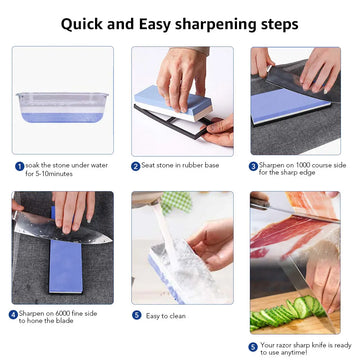 Quick and Easy sharpening steps

1 soak the stone under water for 5-10minutes

2 Seat stone in rubber base

3 Sharpen on 1000 course side for the sharp edge

4 Sharpen on 6000 fine side to hone the blade

5 Easy to clean

5 Your razor sharp knife is ready to use anytime!